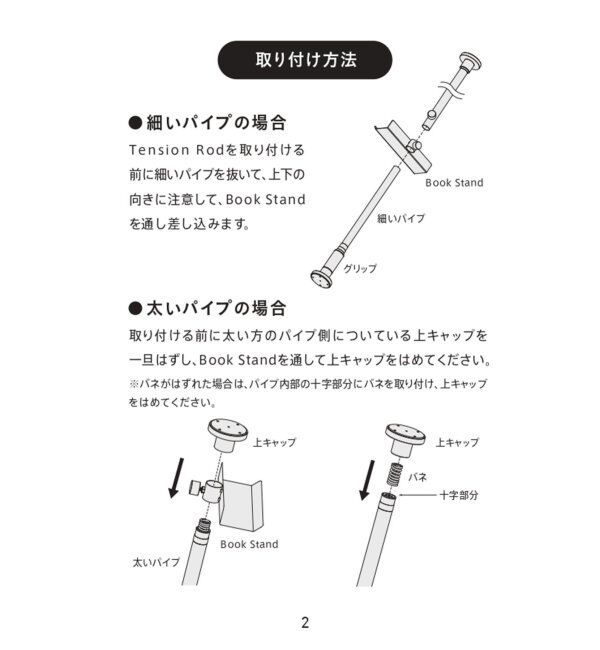 取り付け方法

●細いパイプの場合

Tension Rodを取り付ける前に細いパイプを抜いて、上下の向きに注意して、Book Standを通し差し込みます。

Book Stand

細いパイプ

グリップ

●太いパイプの場合

取り付ける前に太い方のパイプ側についている上キャップを一旦はずし、Book Standを通して上キャップをはめてください。

※バネがはずれた場合は、パイプ内部の十字部分にバネを取り付け、上キャップをはめてください。

上キャップ

Book Stand

太いパイプ

上キャップ

バネ

十字部分

2