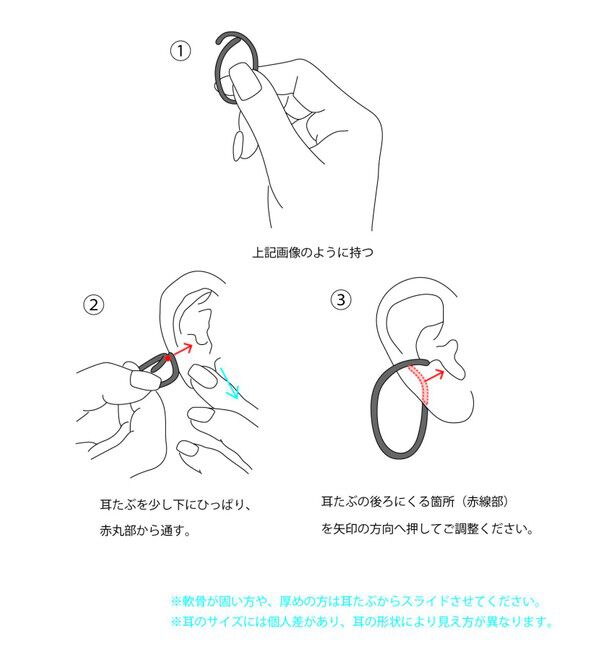 ①

上記画像のように持つ

②

耳たぶを少し下にひっぱり、
赤丸部から通す。

③

耳たぶの後ろにくる箇所（赤線部）
を矢印の方向へ押してご調整ください。

※軟骨が固い方や、厚めの方は耳たぶからスライドさせてください。
※耳のサイズには個人差があり、耳の形状により見え方が異なります。