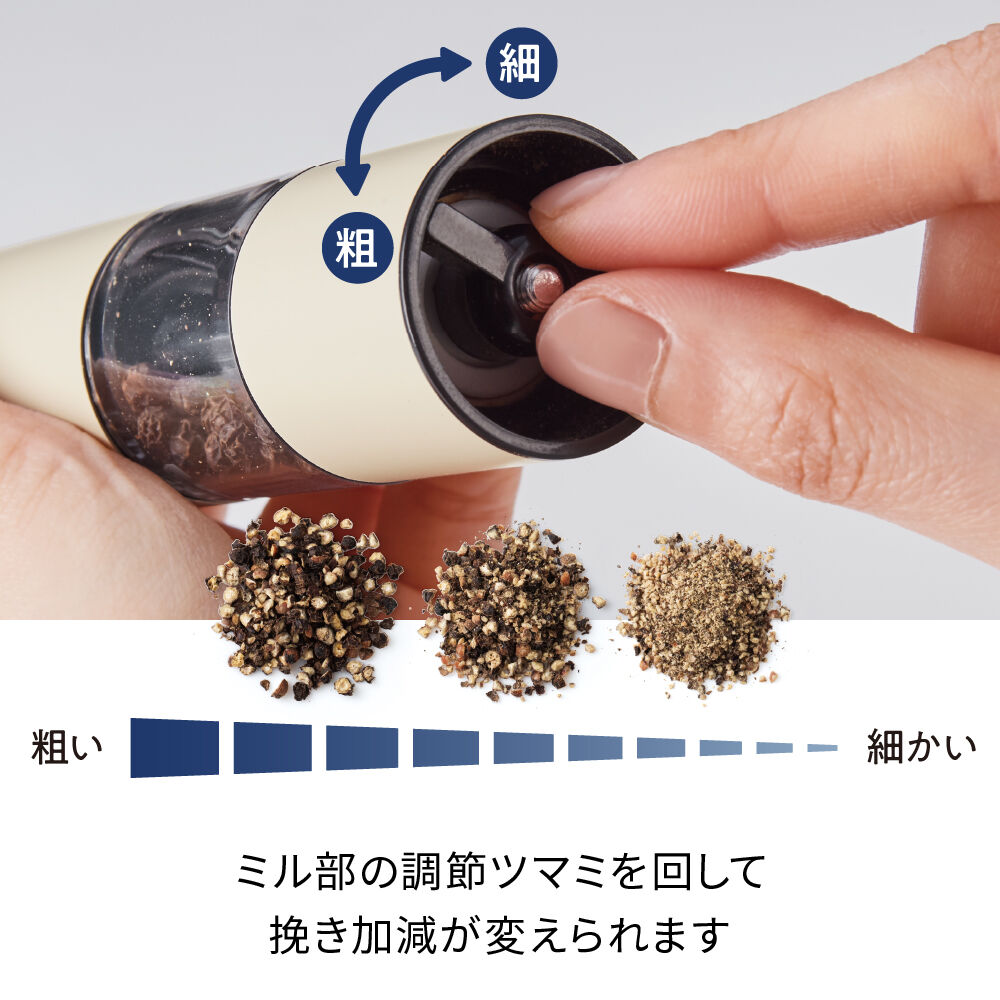 細

粗

粗い

細かい

ミル部の調節ツマミを回して
挽き加減が変えられます