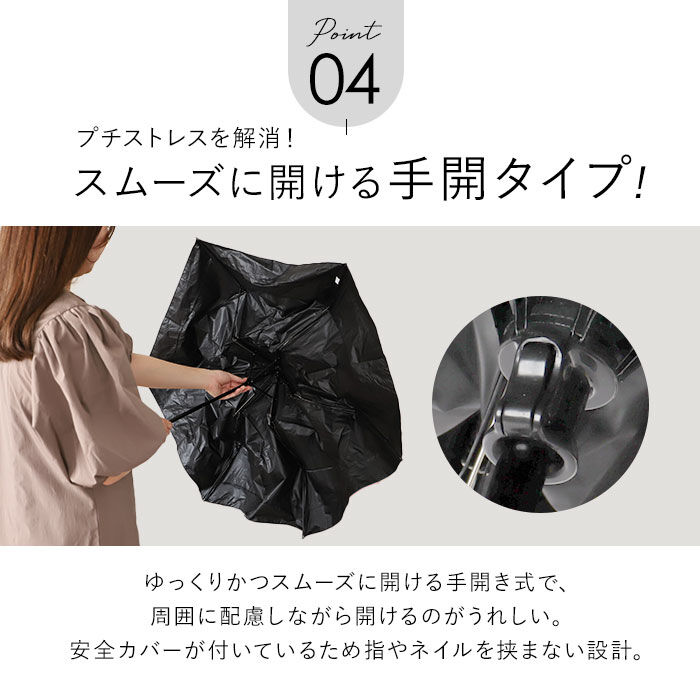 Point
04

プチストレスを解消！
スムーズに開ける手開タイプ！

ゆっくりかつスムーズに開ける手開き式で、
周囲に配慮しながら開けるのがうれしい。
安全カバーが付いているため指やネイルを挟まない設計。