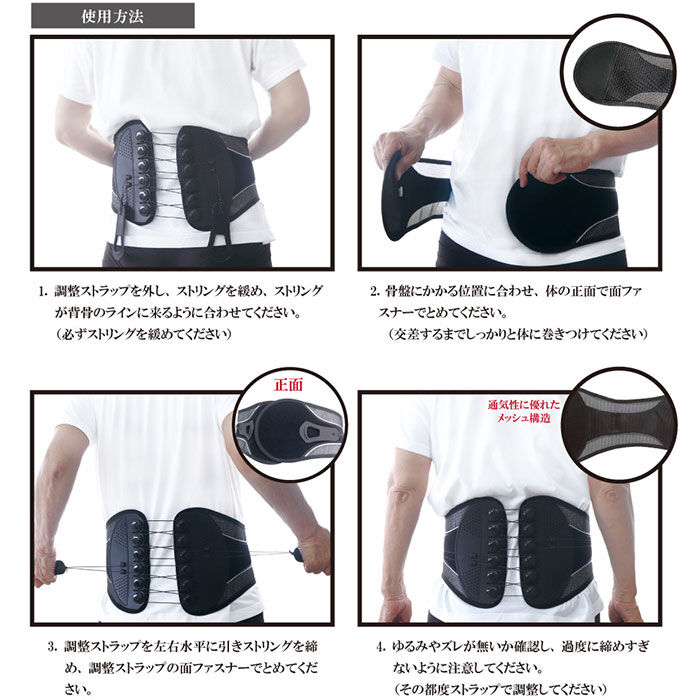 使用方法

1. 調整ストラップを外し、ストリングを緩め、ストリングが背骨のラインに来るように合わせてください。
（必ずストリングを緩めてください）

2. 骨盤にかかる位置に合わせ、体の正面で面ファスナーでとめてください。
（交差するまでしっかりと体に巻きつけてください）

正面

3. 調整ストラップを左右水平に引きストリングを締め、調整ストラップの面ファスナーでとめてください。

通気性に優れたメッシュ構造

4. ゆるみやズレが無いか確認し、過度に締めすぎないように注意してください。
（その都度ストラップで調整してください）