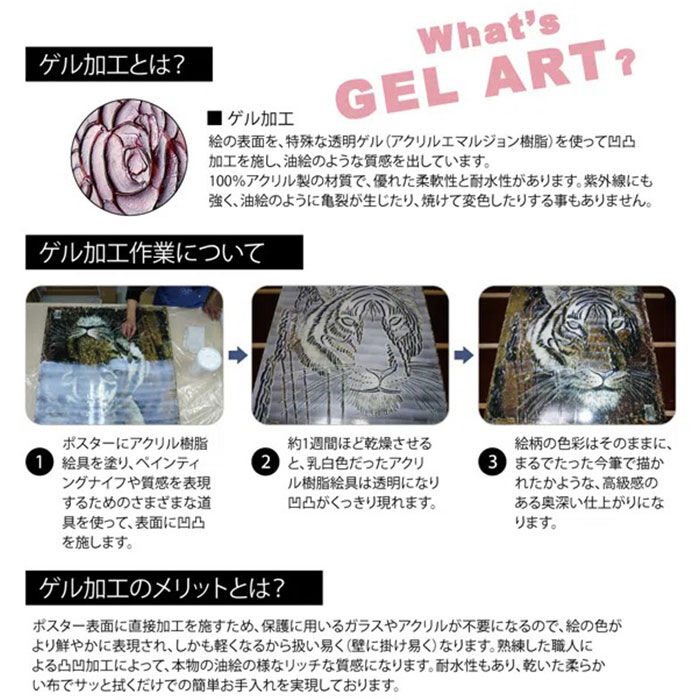 What's GEL ART?

ゲル加工とは?

■ ゲル加工
絵の表面を、特殊な透明ゲル(アクリルエマルジョン樹脂)を使って凹凸加工を施し、油絵のような質感を出しています。
100%アクリル製の材質で、優れた柔軟性と耐水性があります。紫外線にも強く、油絵のように亀裂が生じたり、焼けて変色したりする事もありません。

ゲル加工作業について

1 ポスターにアクリル樹脂絵具を塗り、ペインティングナイフや質感を表現するためのさまざまな道具を使って、表面に凹凸を施します。

2 約1週間ほど乾燥させると、乳白色だったアクリル樹脂絵具は透明になり凹凸がくっきり現れます。

3 絵柄の色彩はそのままに、まるでたった今筆で描かれたかような、高級感のある奥深い仕上がりになります。

ゲル加工のメリットとは?

ポスター表面に直接加工を施すため、保護に用いるガラスやアクリルが不要になるので、絵の色がより鮮やかに表現され、しかも軽くなるから扱い易く(壁に掛け易く)なります。熟練した職人による凸凹加工によって、本物の油絵の様なリッチな質感になります。耐水性もあり、乾いた柔らかい布でサッと拭くだけでの簡単お手入れを実現しております。