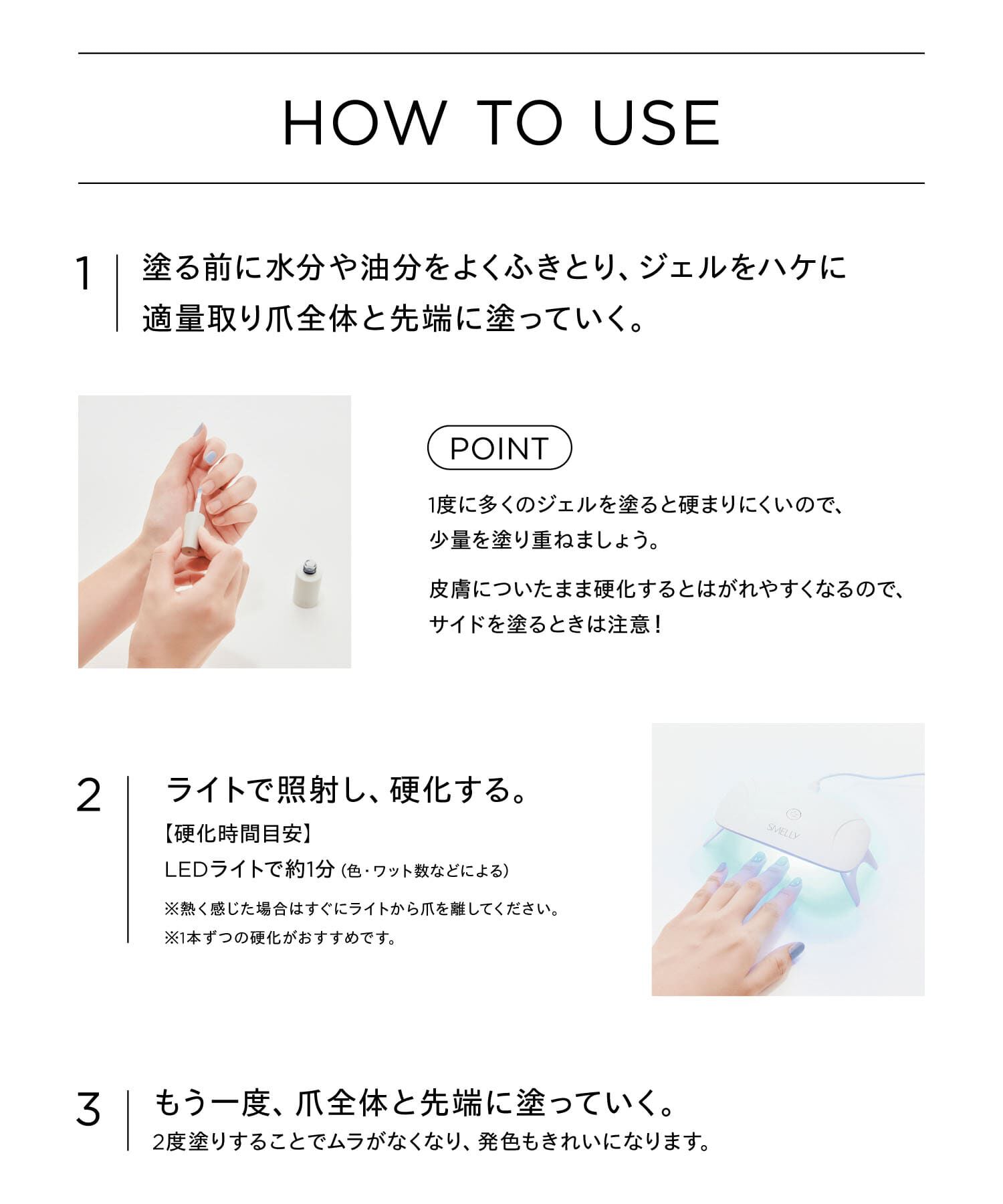 HOW TO USE

1 塗る前に水分や油分をよくふきとり、ジェルをハケに適量取り爪全体と先端に塗っていく。

POINT

1度に多くのジェルを塗ると硬まりにくいので、少量を塗り重ねましょう。

皮膚についたまま硬化するとはがれやすくなるので、サイドを塗るときは注意！

2 ライトで照射し、硬化する。

【硬化時間目安】

LEDライトで約1分（色・ワット数などによる）

※熱く感じた場合はすぐにライトから爪を離してください。

※1本ずつの硬化がおすすめです。

SMELLY

3 もう一度、爪全体と先端に塗っていく。

2度塗りすることでムラがなくなり、発色もきれいになります。