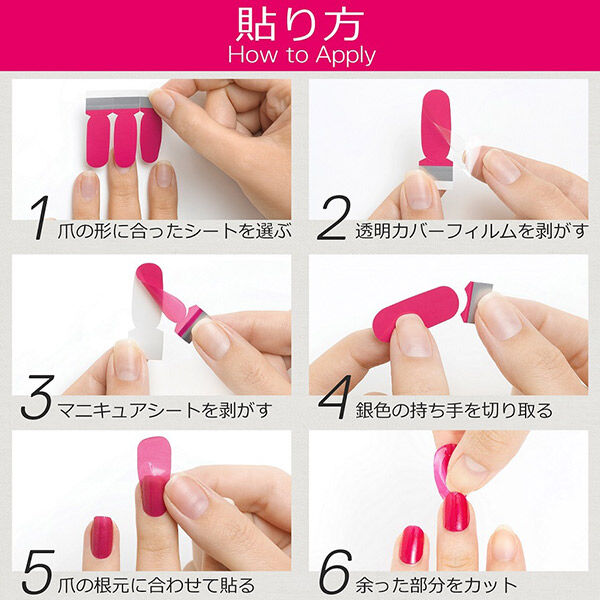 貼り方
How to Apply

1 爪の形に合ったシートを選ぶ

2 透明カバーフィルムを剥がす

3 マニキュアシートを剥がす

4 銀色の持ち手を切り取る

5 爪の根元に合わせて貼る

6 余った部分をカット