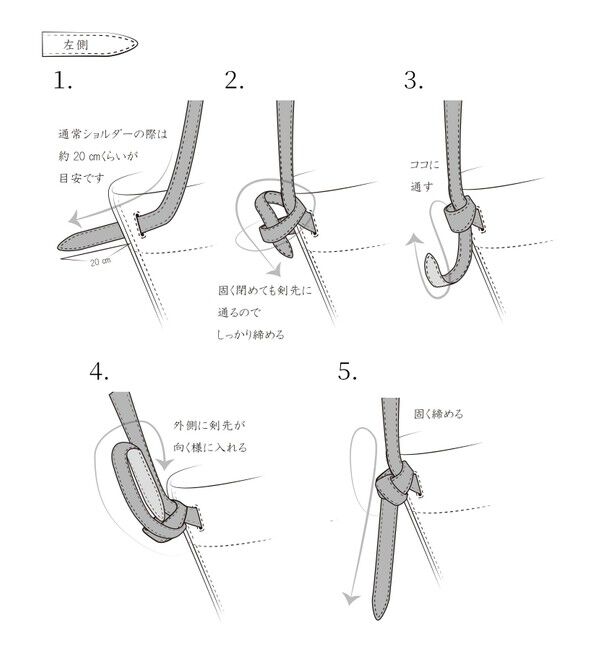 左側

1.

通常ショルダーの際は
約 20 ㎝くらいが
目安です

20 ㎝

2.

固く閉めても剣先に
通るので
しっかり締める

3.

ココに
通す

4.

外側に剣先が
向く様に入れる

5.

固く締める