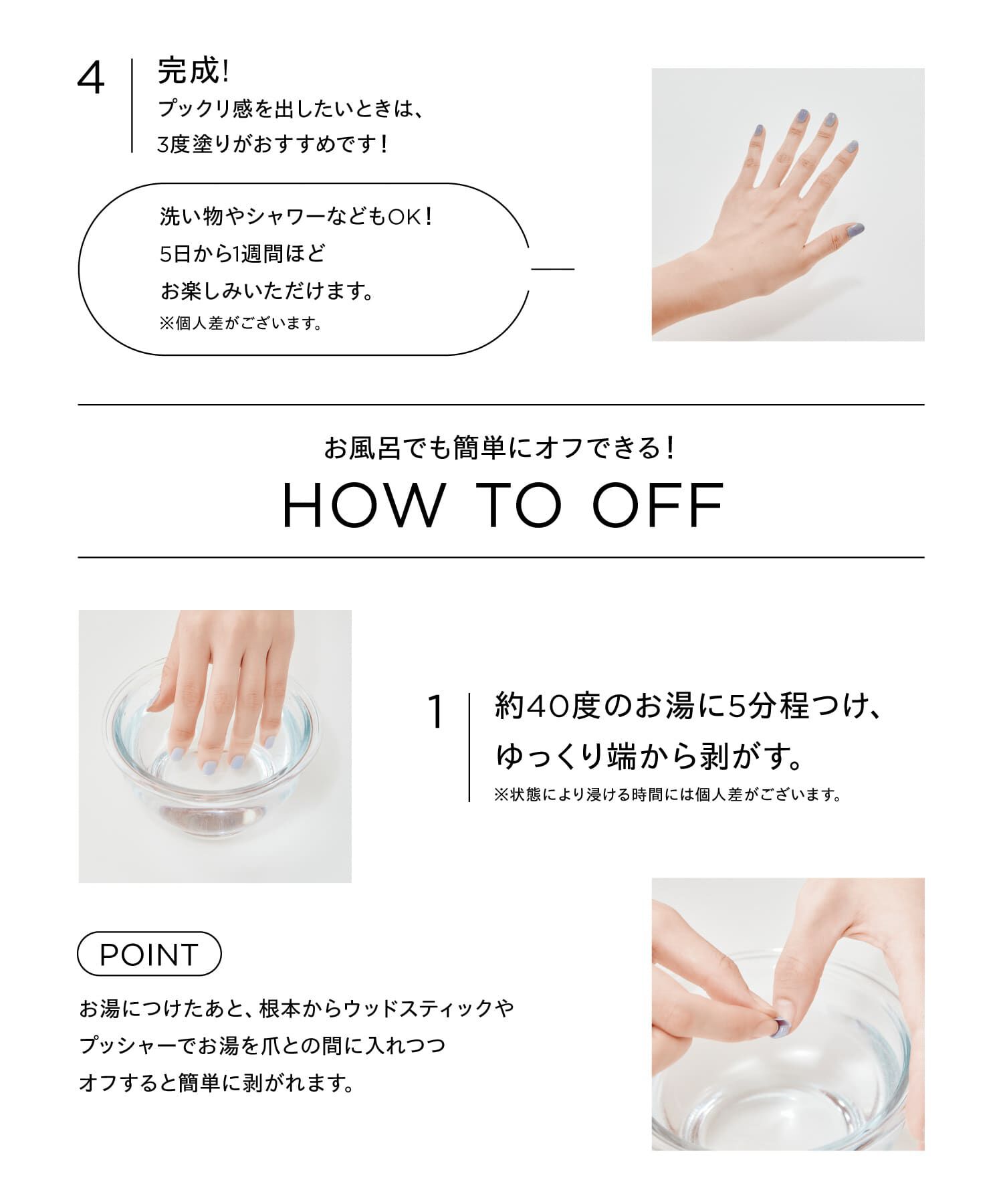 4

完成!

プックリ感を出したいときは、3度塗りがおすすめです！

洗い物やシャワーなどもOK！
5日から1週間ほど
お楽しみいただけます。
※個人差がございます。

お風呂でも簡単にオフできる！

HOW TO OFF

1

約40度のお湯に5分程つけ、ゆっくり端から剥がす。
※状態により浸ける時間には個人差がございます。

POINT

お湯につけたあと、根本からウッドスティックやプッシャーでお湯を爪との間に入れつつオフすると簡単に剥がれます。