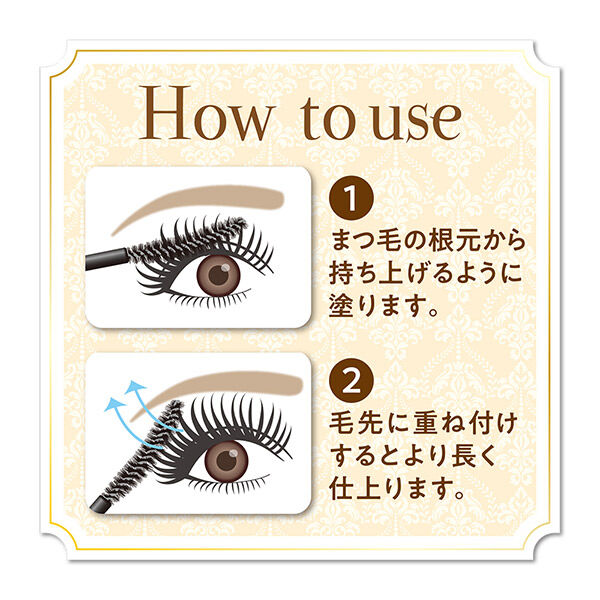 How to use

1
まつ毛の根元から持ち上げるように塗ります。

2
毛先に重ね付けするとより長く仕上ります。