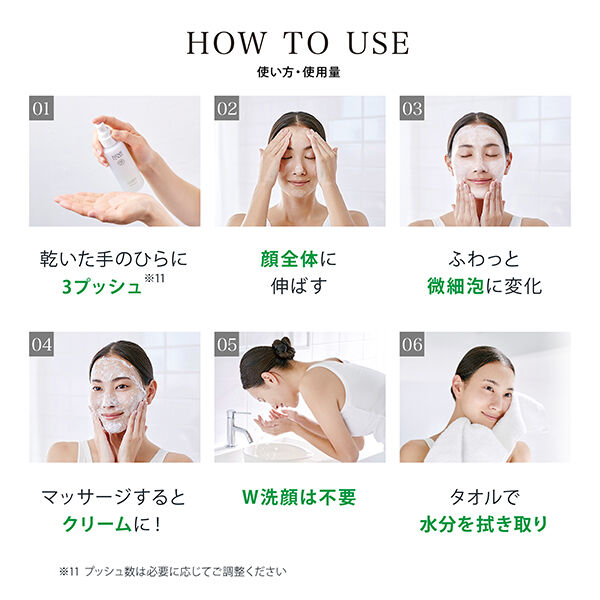 HOW TO USE
使い方・使用量

01
乾いた手のひらに
3プッシュ※11

02
顔全体に
伸ばす

03
ふわっと
微細泡に変化

04
マッサージすると
クリームに！

05
W洗顔は不要

06
タオルで
水分を拭き取り

※11 プッシュ数は必要に応じてご調整ください