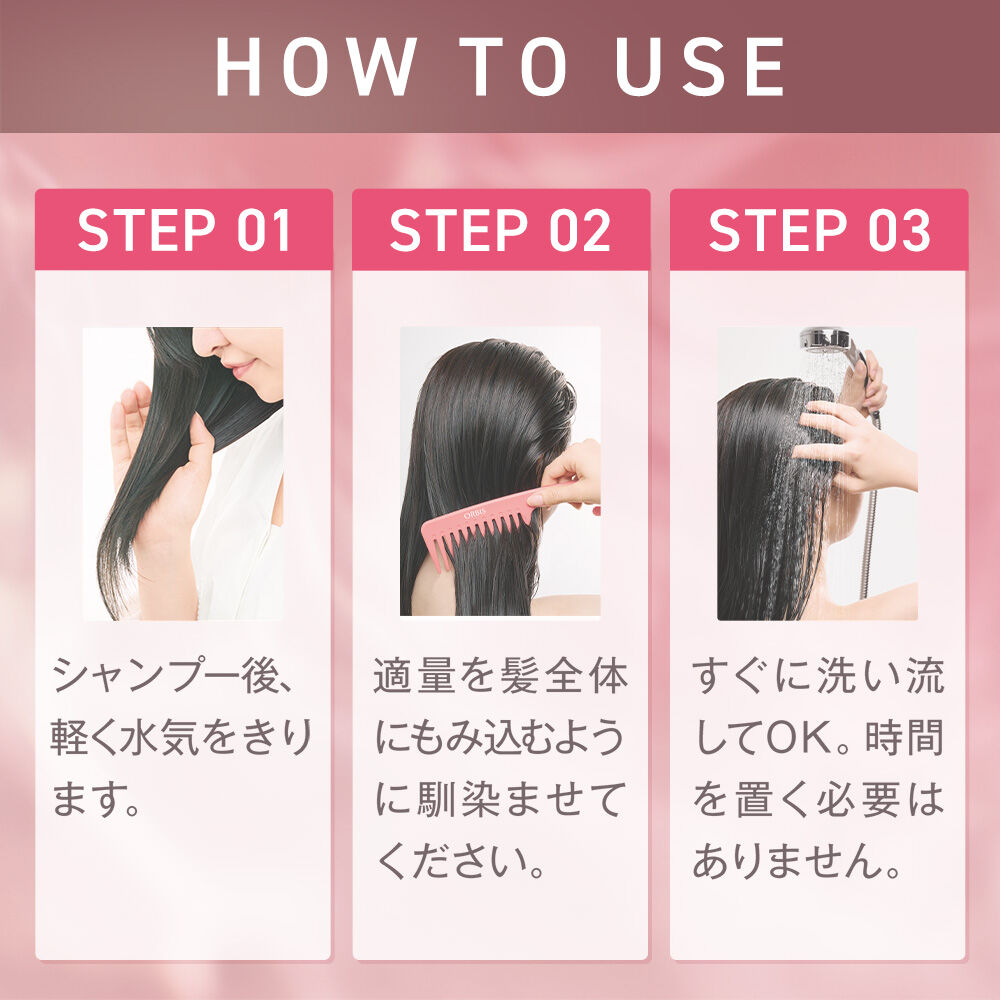 HOW TO USE

STEP 01

シャンプー後、軽く水気をきります。

STEP 02

ORBIS

適量を髪全体にもみ込むように馴染ませてください。

STEP 03

すぐに洗い流してOK。時間を置く必要はありません。