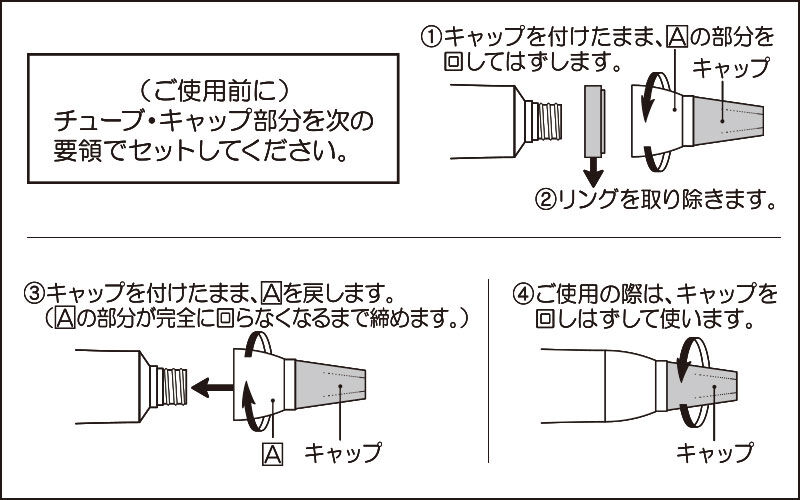 （ご使用前に）
チューブ・キャップ部分を次の要領でセットしてください。

①キャップを付けたまま、Aの部分を回してはずします。

キャップ

②リングを取り除きます。

③キャップを付けたまま、Aを戻します。
（Aの部分が完全に回らなくなるまで締めます。）

A

キャップ

④ご使用の際は、キャップを回しはずして使います。

キャップ