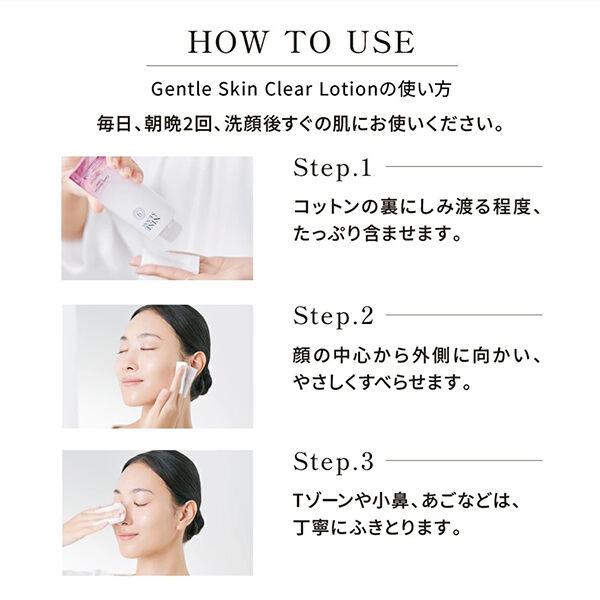 HOW TO USE

Gentle Skin Clear Lotionの使い方

毎日、朝晩2回、洗顔後すぐの肌にお使いください。

Step.1

コットンの裏にしみ渡る程度、たっぷり含ませます。

Step.2

顔の中心から外側に向かい、やさしくすべらせます。

Step.3

Tゾーンや小鼻、あごなどは、丁寧にふきとります。