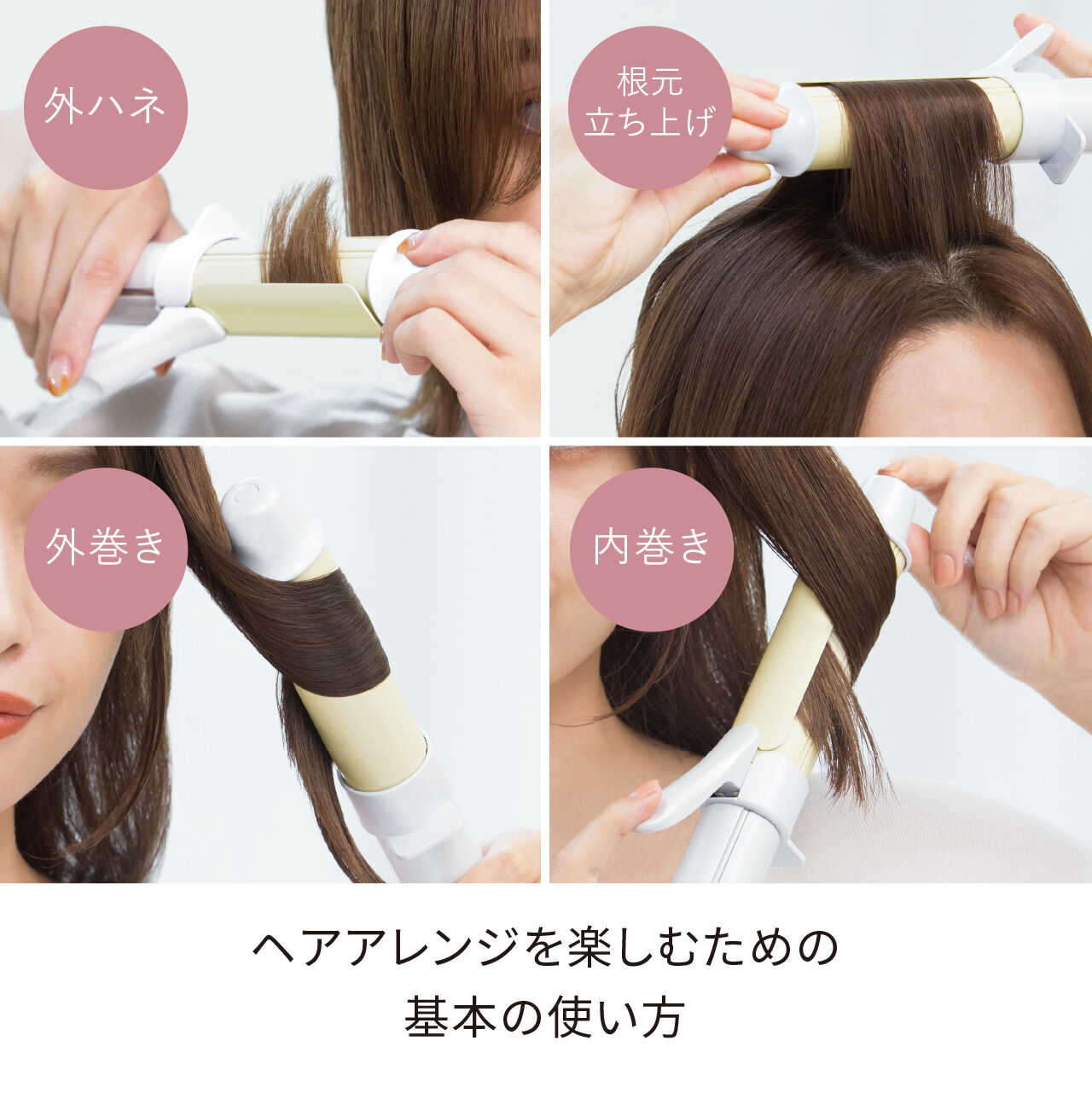 外ハネ

根元
立ち上げ

外巻き

内巻き

ヘアアレンジを楽しむための
基本の使い方