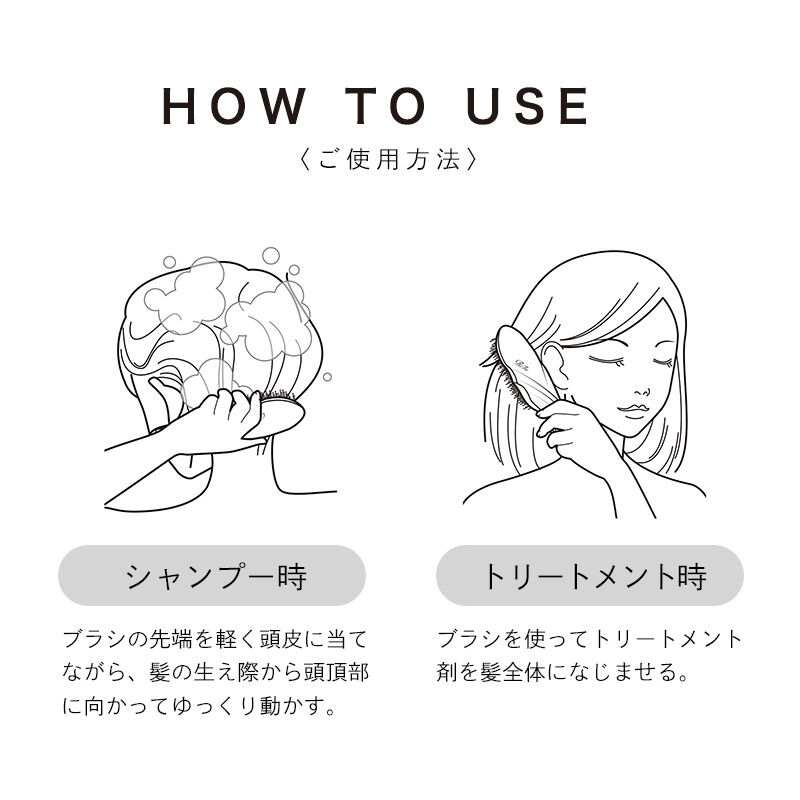 HOW TO USE
〈ご使用方法〉

シャンプー時

ブラシの先端を軽く頭皮に当てながら、髪の生え際から頭頂部に向かってゆっくり動かす。

トリートメント時

ブラシを使ってトリートメント剤を髪全体になじませる。