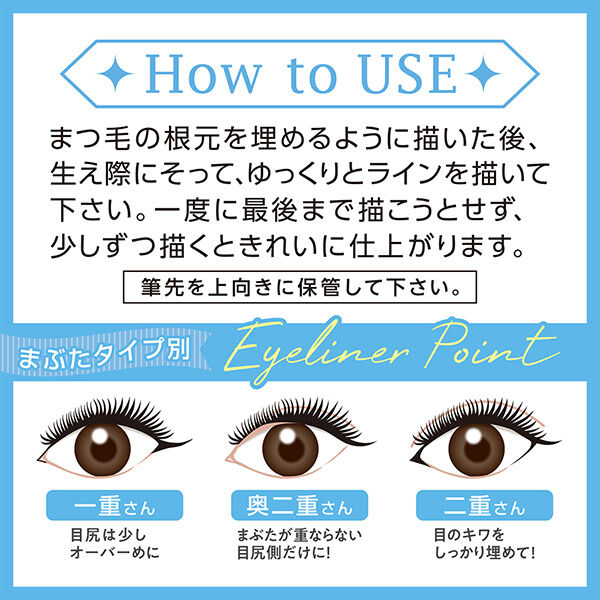 How to USE

まつ毛の根元を埋めるように描いた後、生え際にそって、ゆっくりとラインを描いて下さい。一度に最後まで描こうとせず、少しずつ描くときれいに仕上がります。

筆先を上向きに保管して下さい。

まぶたタイプ別 Eyeliner Point

一重さん
目尻は少しオーバーめに

奥二重さん
まぶたが重ならない目尻側だけに!

二重さん
目のキワをしっかり埋めて!