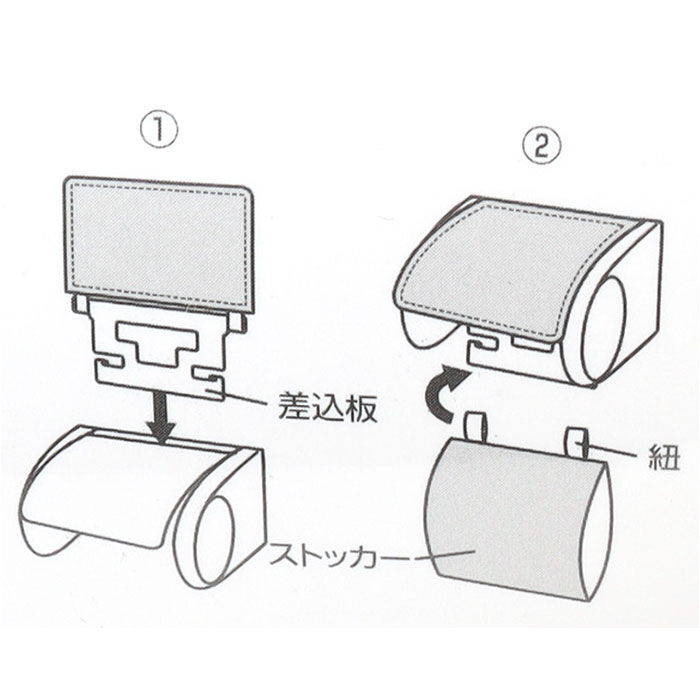 ①

②

差込板

紐

ストッカー