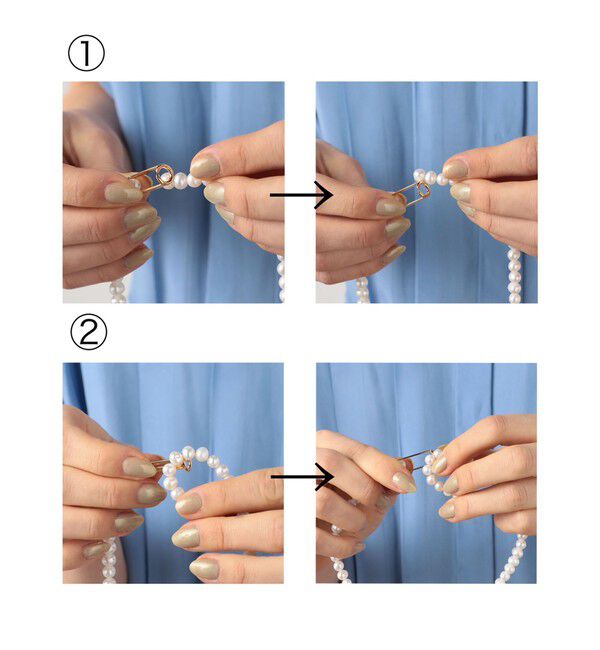 ①

②