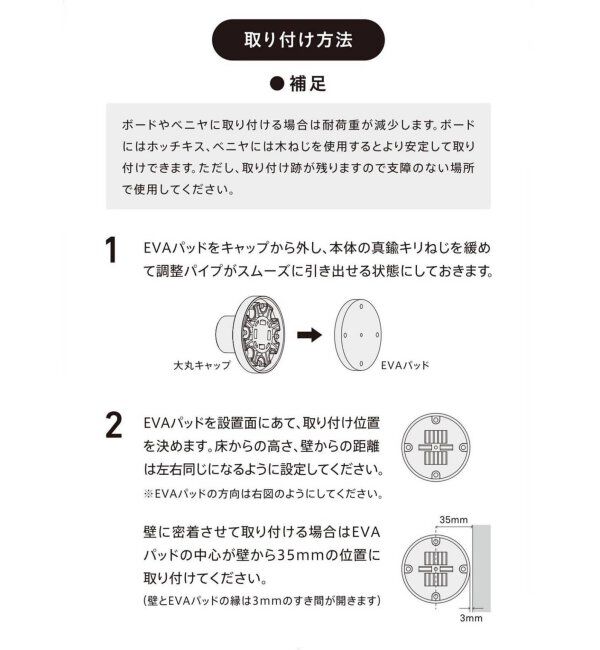 取り付け方法

●補足

ボードやベニヤに取り付ける場合は耐荷重が減少します。ボードにはホッチキス、ベニヤには木ねじを使用するとより安定して取り付けできます。ただし、取り付け跡が残りますので支障のない場所で使用してください。

1 EVAパッドをキャップから外し、本体の真鍮キリねじを緩めて調整パイプがスムーズに引き出せる状態にしておきます。

大丸キャップ

EVAパッド

2 EVAパッドを設置面にあて、取り付け位置を決めます。床からの高さ、壁からの距離は左右同じになるように設定してください。
※EVAパッドの方向は右図のようにしてください。

壁に密着させて取り付ける場合はEVAパッドの中心が壁から35mmの位置に取り付けてください。
(壁とEVAパッドの縁は3mmのすき間が開きます)

35mm

3mm