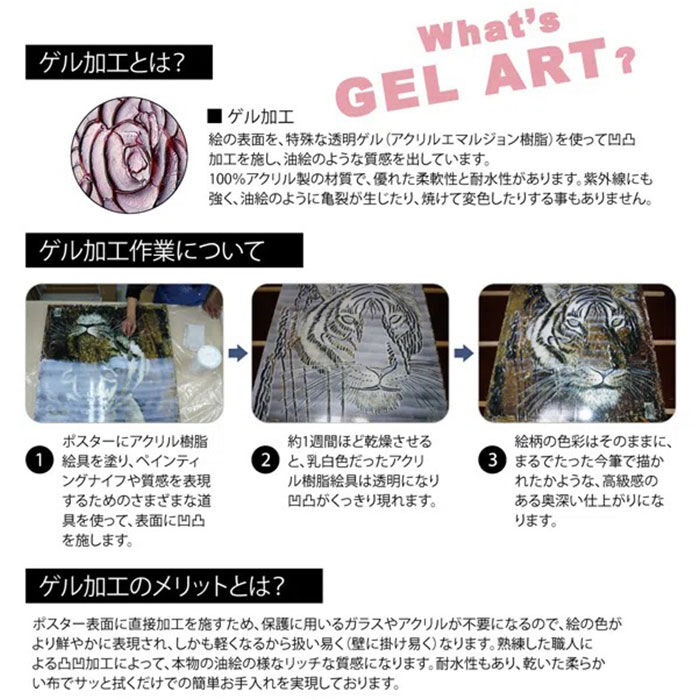 What's GEL ART?

ゲル加工とは?

■ ゲル加工
絵の表面を、特殊な透明ゲル(アクリルエマルジョン樹脂)を使って凹凸加工を施し、油絵のような質感を出しています。
100%アクリル製の材質で、優れた柔軟性と耐水性があります。紫外線にも強く、油絵のように亀裂が生じたり、焼けて変色したりする事もありません。

ゲル加工作業について

1 ポスターにアクリル樹脂絵具を塗り、ペインティングナイフや質感を表現するためのさまざまな道具を使って、表面に凹凸を施します。

2 約1週間ほど乾燥させると、乳白色だったアクリル樹脂絵具は透明になり凹凸がくっきり現れます。

3 絵柄の色彩はそのままに、まるでたった今筆で描かれたかような、高級感のある奥深い仕上がりになります。

ゲル加工のメリットとは?

ポスター表面に直接加工を施すため、保護に用いるガラスやアクリルが不要になるので、絵の色がより鮮やかに表現され、しかも軽くなるから扱い易く(壁に掛け易く)なります。熟練した職人による凸凹加工によって、本物の油絵の様なリッチな質感になります。耐水性もあり、乾いた柔らかい布でサッと拭くだけでの簡単お手入れを実現しております。