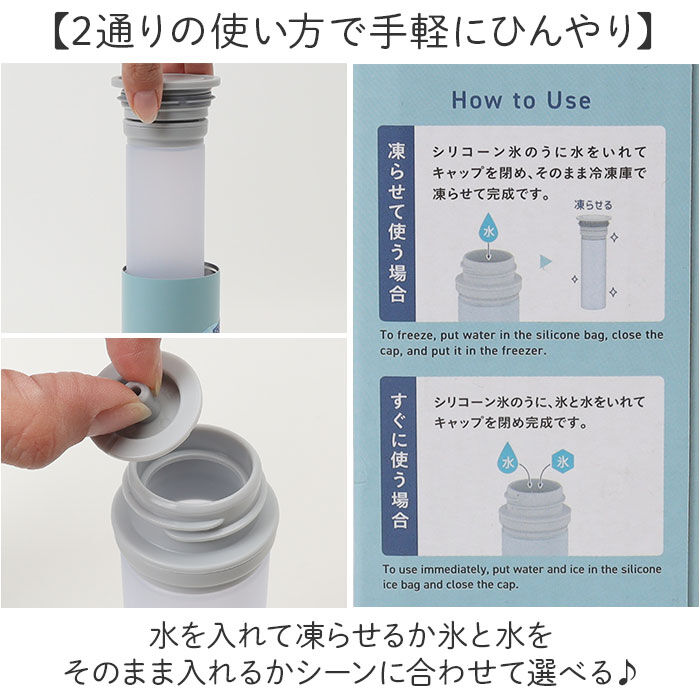 【2通りの使い方で手軽にひんやり】

How to Use

凍らせて使う場合

シリコーン氷のうに水をいれてキャップを閉め、そのまま冷凍庫で凍らせて完成です。

凍らせる

水

To freeze, put water in the silicone bag, close the cap, and put it in the freezer.

すぐに使う場合

シリコーン氷のうに、氷と水をいれてキャップを閉め完成です。

水

氷

To use immediately, put water and ice in the silicone ice bag and close the cap.

水を入れて凍らせるか氷と水を
そのまま入れるかシーンに合わせて選べる♪