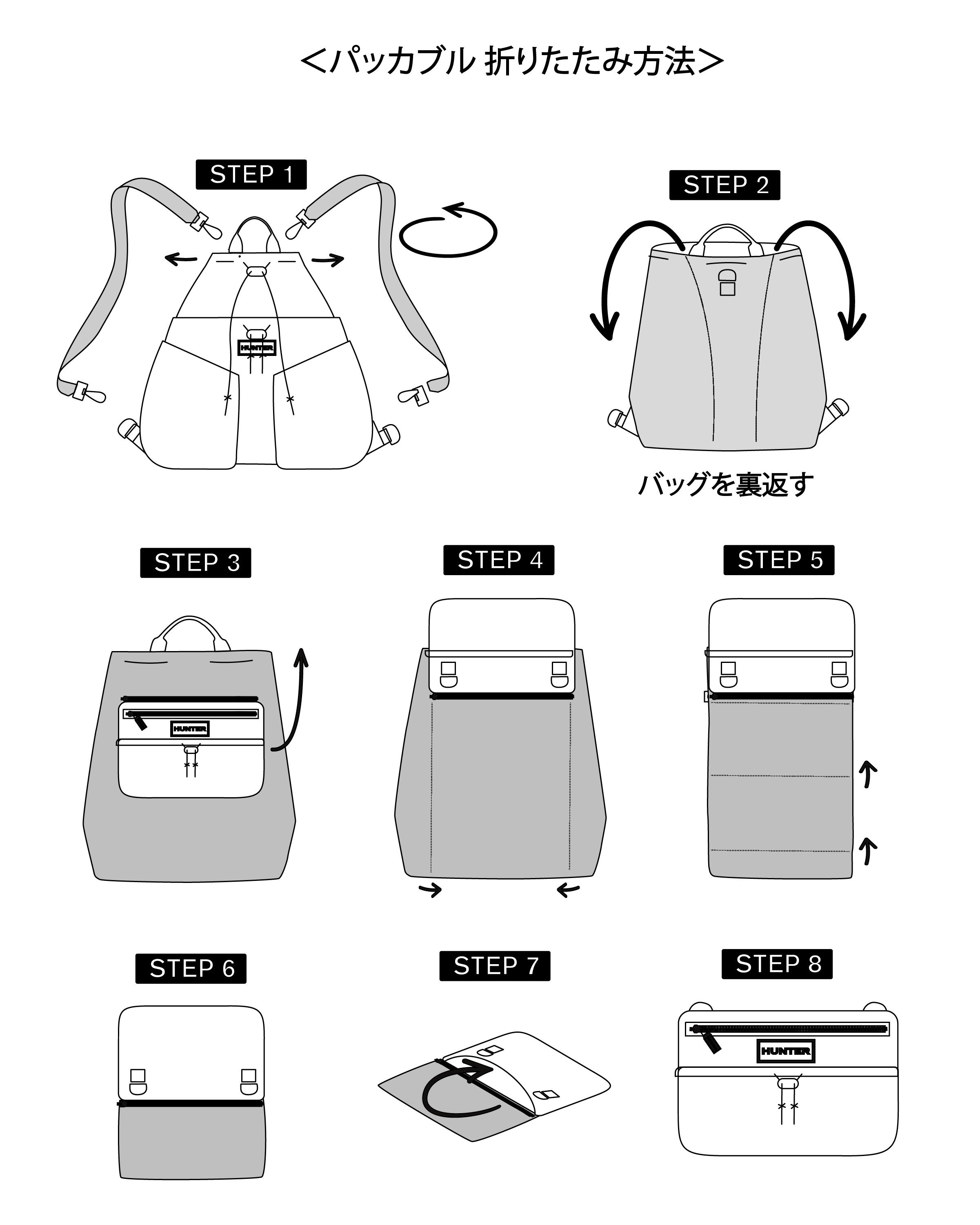 ＜パッカブル 折りたたみ方法＞

STEP 1

HUNTER

STEP 2

バッグを裏返す

STEP 3

HUNTER

STEP 4

STEP 5

STEP 6

STEP 7

STEP 8

HUNTER