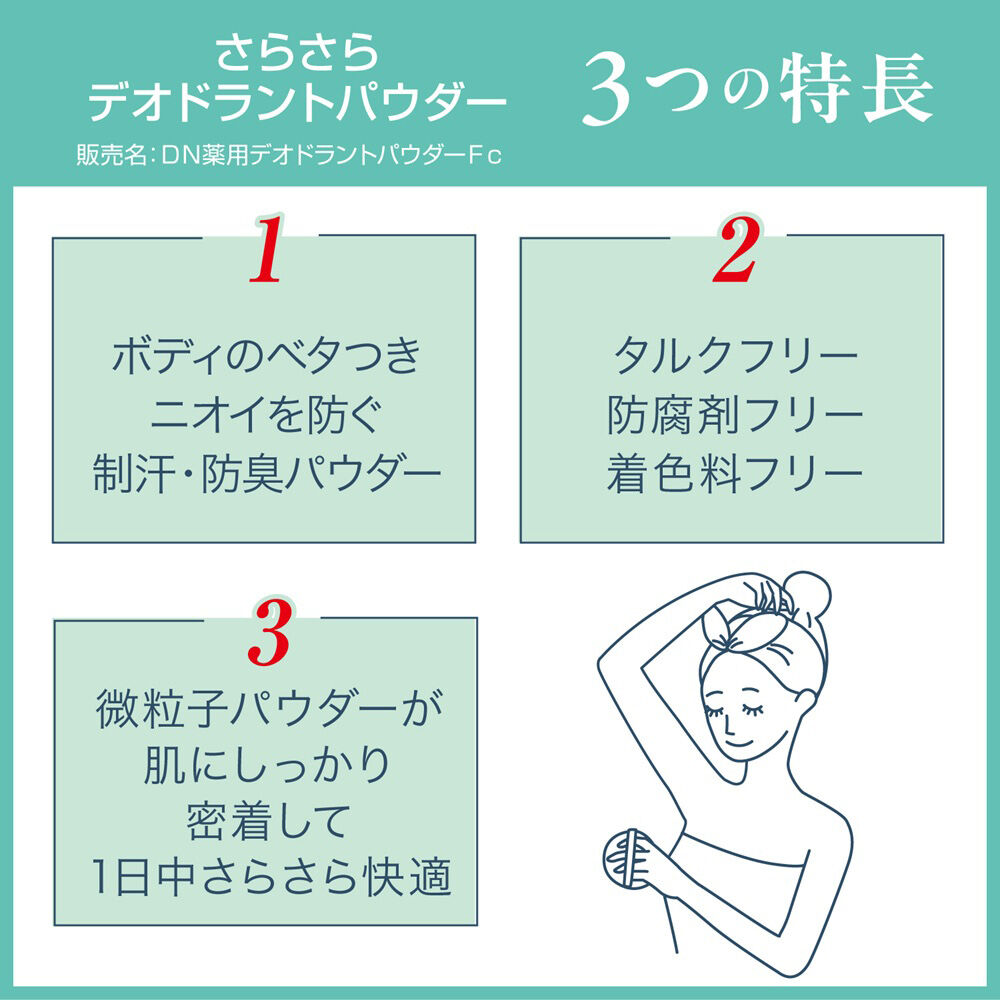 さらさら
デオドラントパウダー

販売名：DN薬用デオドラントパウダーFc

3つの特長

1

ボディのベタつき
ニオイを防ぐ
制汗・防臭パウダー

2

タルクフリー
防腐剤フリー
着色料フリー

3

微粒子パウダーが
肌にしっかり
密着して
1日中さらさら快適