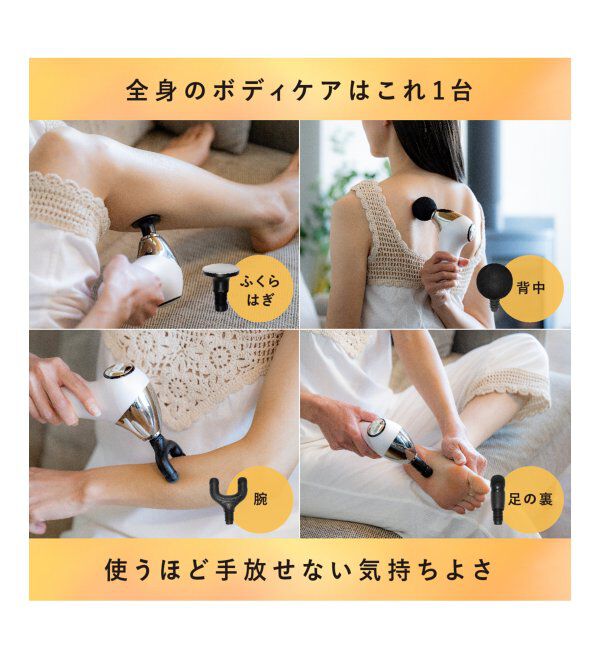 全身のボディケアはこれ1台

ふくらはぎ

背中

腕

足の裏

使うほど手放せない気持ちよさ