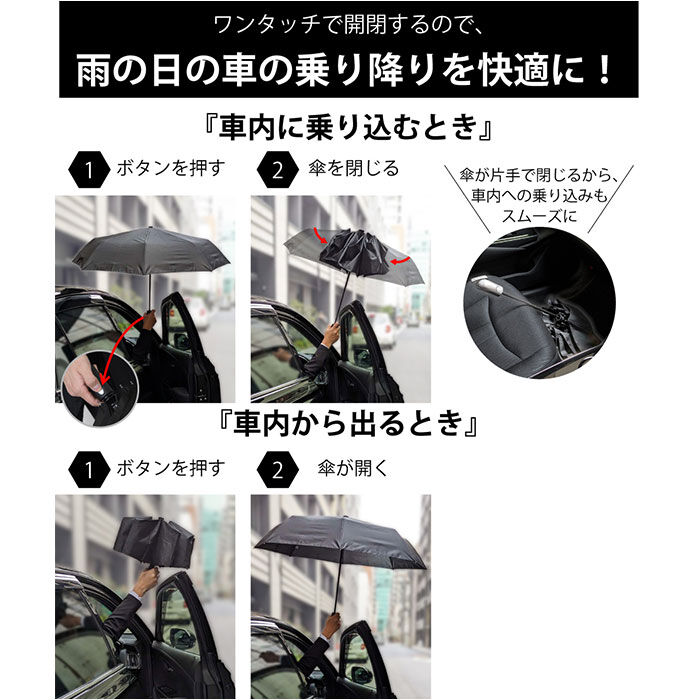 ワンタッチで開閉するので、

雨の日の車の乗り降りを快適に！

『車内に乗り込むとき』

1 ボタンを押す

2 傘を閉じる

傘が片手で閉じるから、車内への乗り込みもスムーズに

『車内から出るとき』

1 ボタンを押す

2 傘が開く