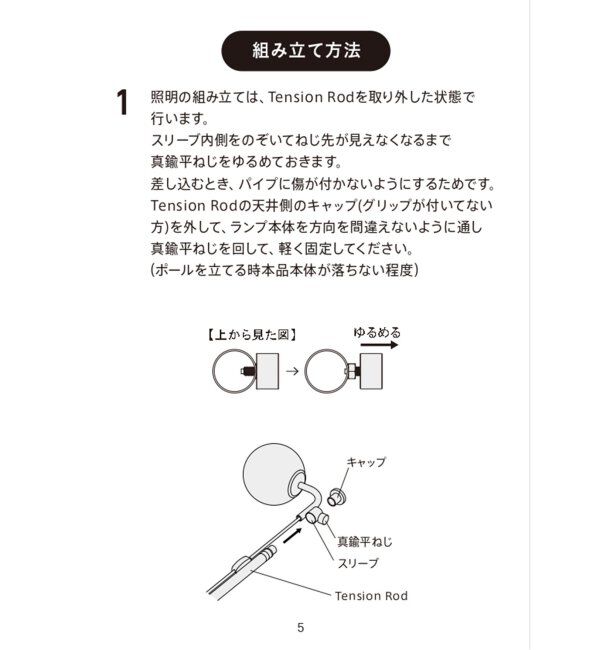 組み立て方法

1 照明の組み立ては、Tension Rodを取り外した状態で行います。
スリーブ内側をのぞいてねじ先が見えなくなるまで真鍮平ねじをゆるめておきます。
差し込むとき、パイプに傷が付かないようにするためです。
Tension Rodの天井側のキャップ(グリップが付いてない方)を外して、ランプ本体を方向を間違えないように通し真鍮平ねじを回して、軽く固定してください。
(ポールを立てる時本品本体が落ちない程度)

【上から見た図】
ゆるめる

キャップ
真鍮平ねじ
スリーブ
Tension Rod

5