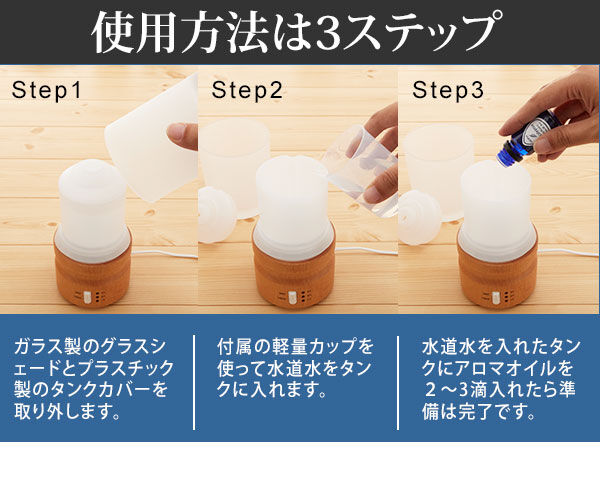 使用方法は3ステップ

Step1

Step2

Step3

ガラス製のグラスシェードとプラスチック製のタンクカバーを取り外します。

付属の軽量カップを使って水道水をタンクに入れます。

水道水を入れたタンクにアロマオイルを２～3滴入れたら準備は完了です。