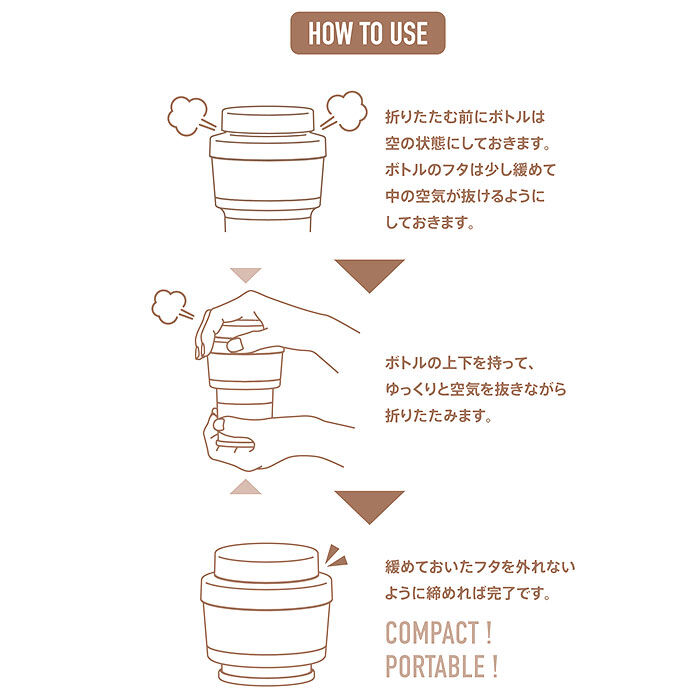 HOW TO USE

折りたたむ前にボトルは空の状態にしておきます。ボトルのフタは少し緩めて中の空気が抜けるようにしておきます。

ボトルの上下を持って、ゆっくりと空気を抜きながら折りたたみます。

緩めておいたフタを外れないように締めれば完了です。

COMPACT !
PORTABLE !