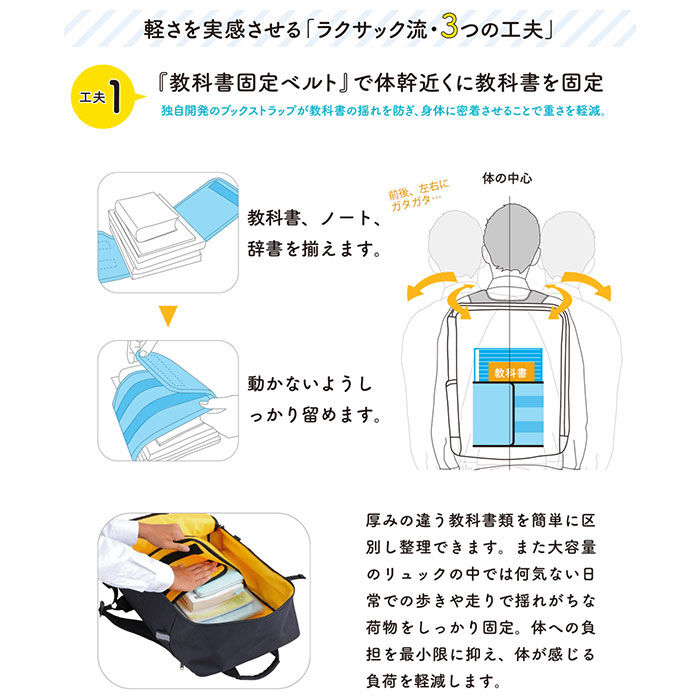 軽さを実感させる「ラクサック流・3つの工夫」

工夫1

『教科書固定ベルト』で体幹近くに教科書を固定

独自開発のブックストラップが教科書の揺れを防ぎ、身体に密着させることで重さを軽減。

教科書、ノート、辞書を揃えます。

動かないようしっかり留めます。

前後、左右にガタガタ…

体の中心

教科書

厚みの違う教科書類を簡単に区別し整理できます。また大容量のリュックの中では何気ない日常での歩きや走りで揺れがちな荷物をしっかり固定。体への負担を最小限に抑え、体が感じる負荷を軽減します。