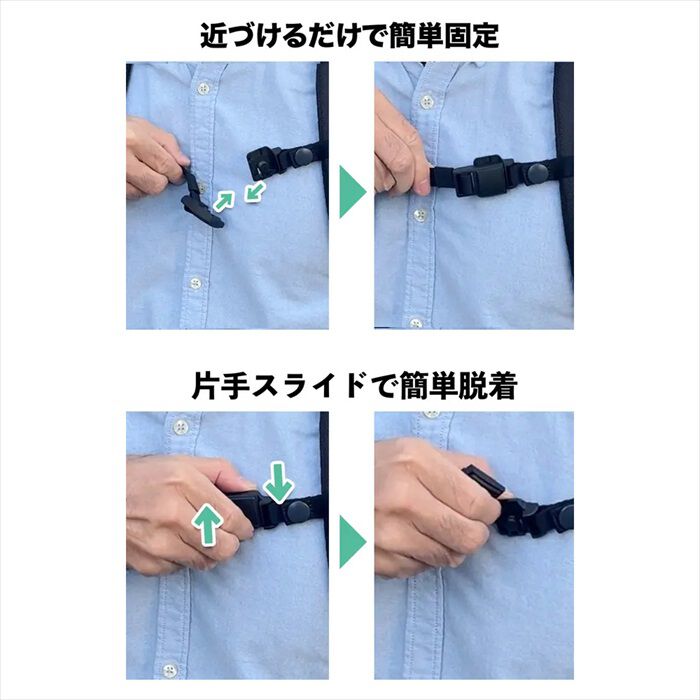 近づけるだけで簡単固定

片手スライドで簡単脱着