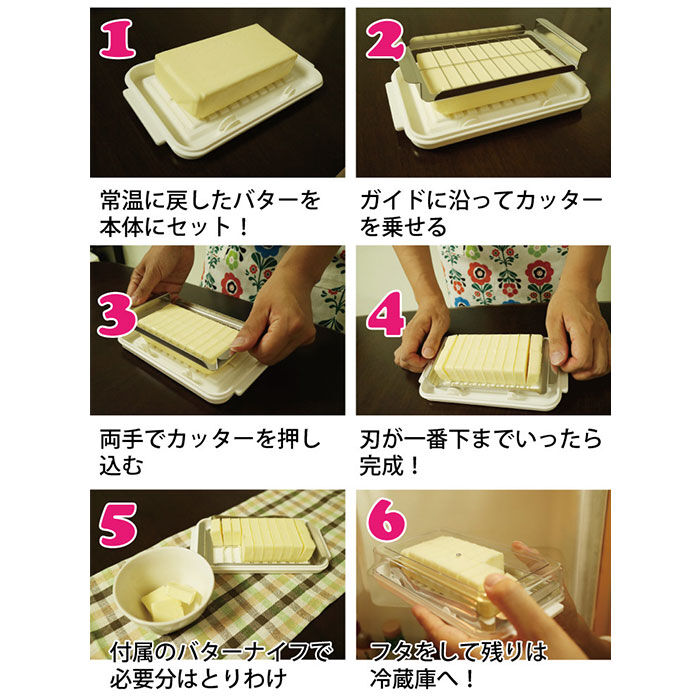 1

常温に戻したバターを本体にセット！

2

ガイドに沿ってカッターを乗せる

3

両手でカッターを押し込む

4

刃が一番下までいったら完成！

5

付属のバターナイフで必要分はとりわけ

6

フタをして残りは冷蔵庫へ！