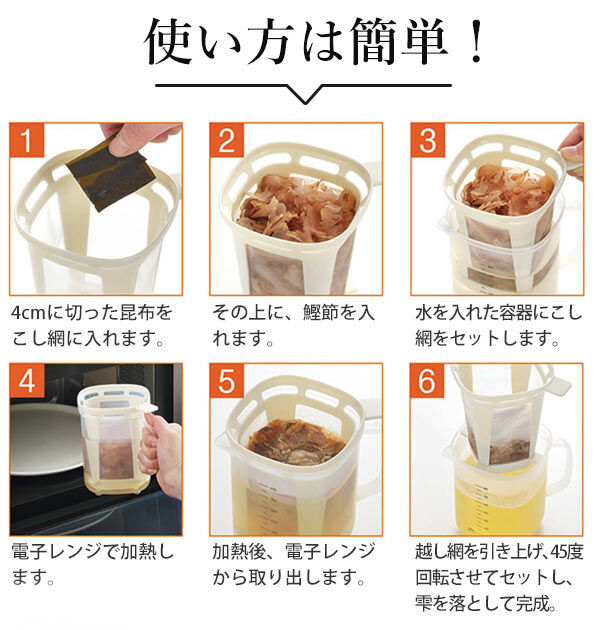 使い方は簡単！

1
4cmに切った昆布をこし網に入れます。

2
その上に、鰹節を入れます。

3
水を入れた容器にこし網をセットします。

4
電子レンジで加熱します。

5
加熱後、電子レンジから取り出します。

6
越し網を引き上げ、45度回転させてセットし、雫を落として完成。