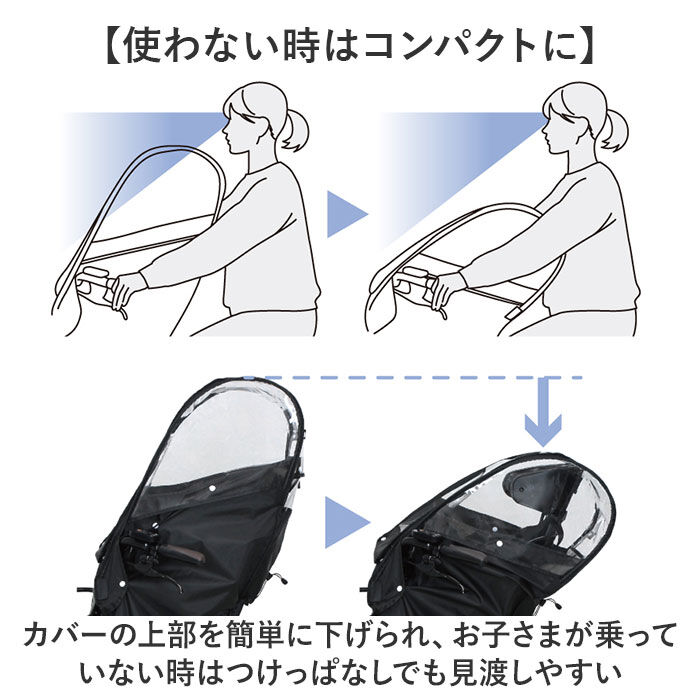 【使わない時はコンパクトに】

カバーの上部を簡単に下げられ、お子さまが乗っていない時はつけっぱなしでも見渡しやすい