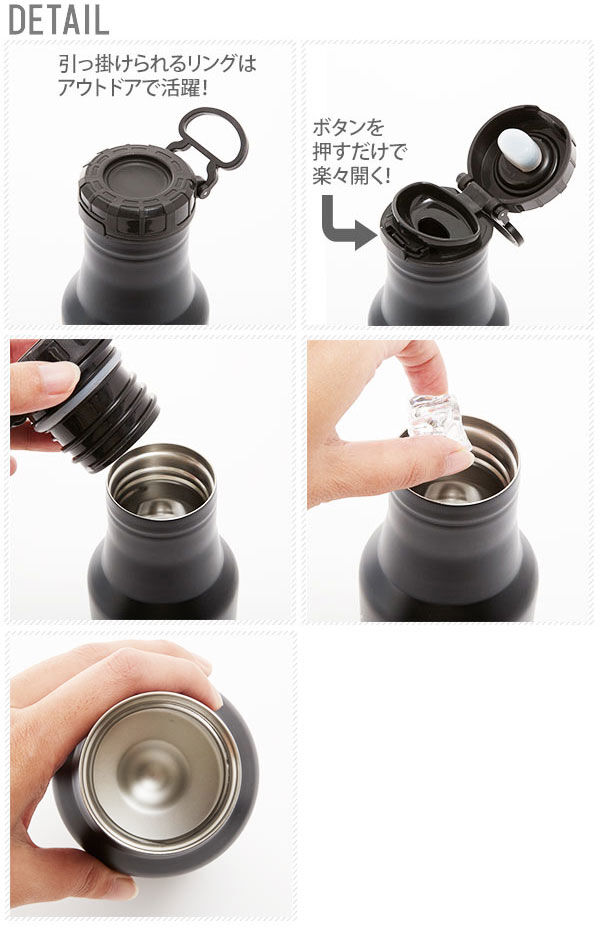 DETAIL

引っ掛けられるリングはアウトドアで活躍！

ボタンを押すだけで楽々開く！