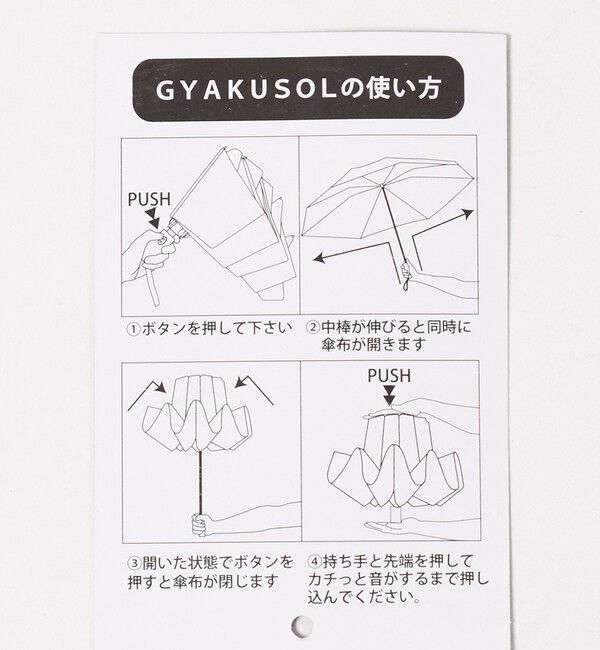 GYAKUSOLの使い方

PUSH

①ボタンを押して下さい

②中棒が伸びると同時に傘布が開きます

PUSH

③開いた状態でボタンを押すと傘布が閉じます

④持ち手と先端を押してカチっと音がするまで押し込んでください。