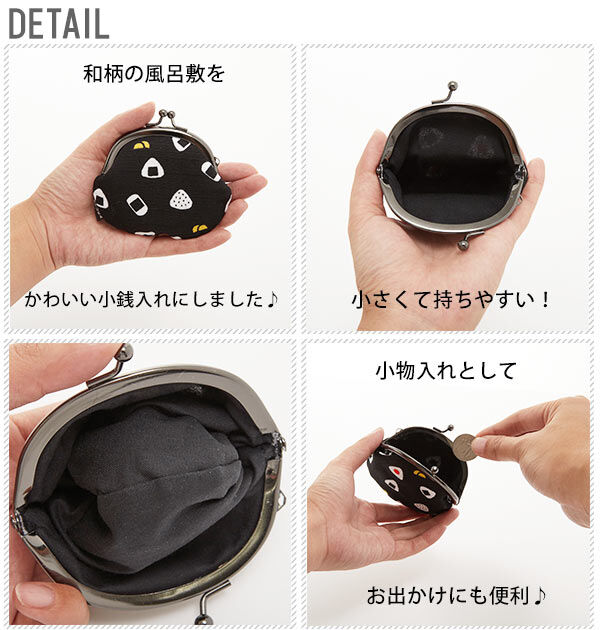 DETAIL

和柄の風呂敷を

かわいい小銭入れにしました♪

小さくて持ちやすい！

小物入れとして

お出かけにも便利♪