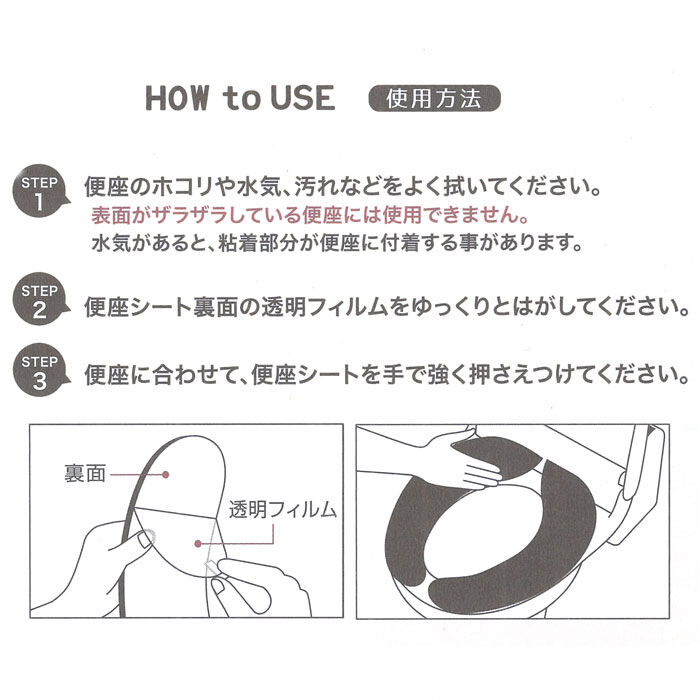 HOW to USE 使用方法

STEP 1 便座のホコリや水気、汚れなどをよく拭いてください。
表面がザラザラしている便座には使用できません。
水気があると、粘着部分が便座に付着する事があります。

STEP 2 便座シート裏面の透明フィルムをゆっくりとはがしてください。

STEP 3 便座に合わせて、便座シートを手で強く押さえつけてください。

裏面

透明フィルム