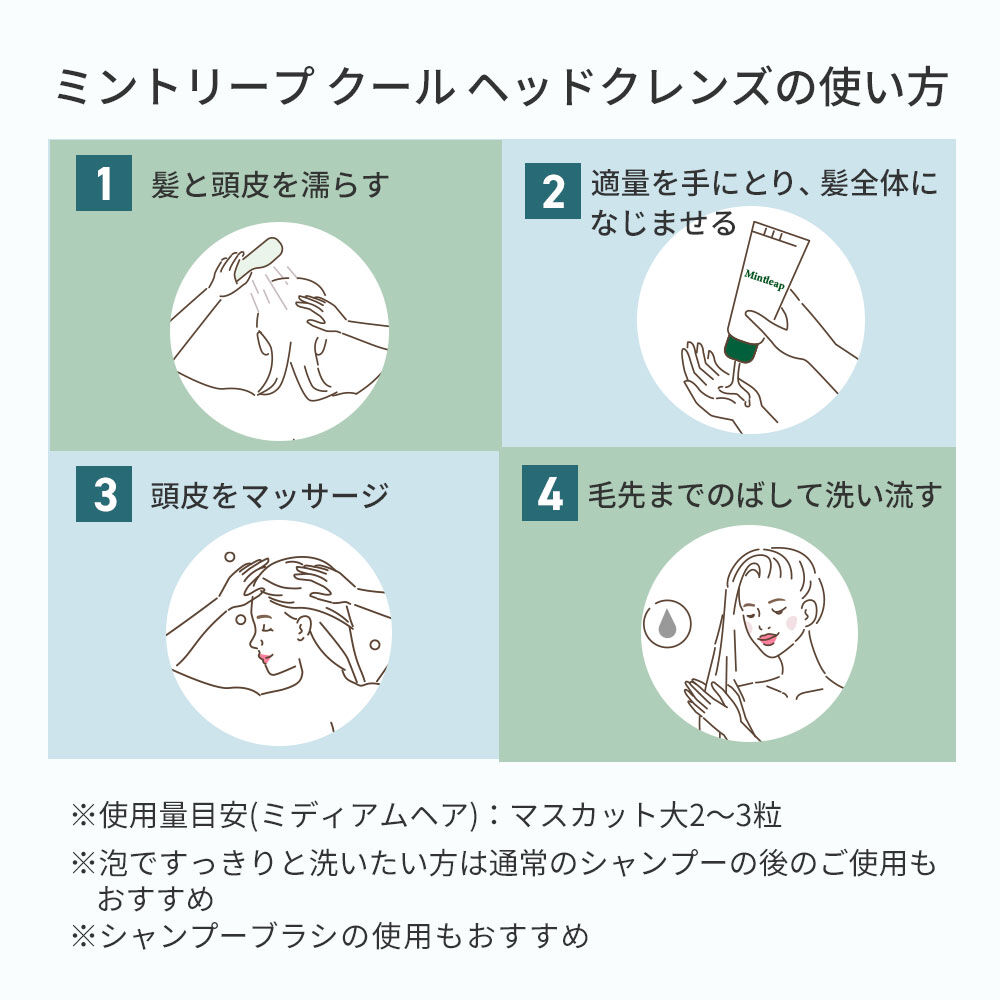 ミントリープ クール ヘッドクレンズの使い方

1 髪と頭皮を濡らす

2 適量を手にとり、髪全体になじませる

Mintleap

3 頭皮をマッサージ

4 毛先までのばして洗い流す

※使用量目安(ミディアムヘア)：マスカット大2〜3粒
※泡ですっきりと洗いたい方は通常のシャンプーの後のご使用もおすすめ
※シャンプーブラシの使用もおすすめ