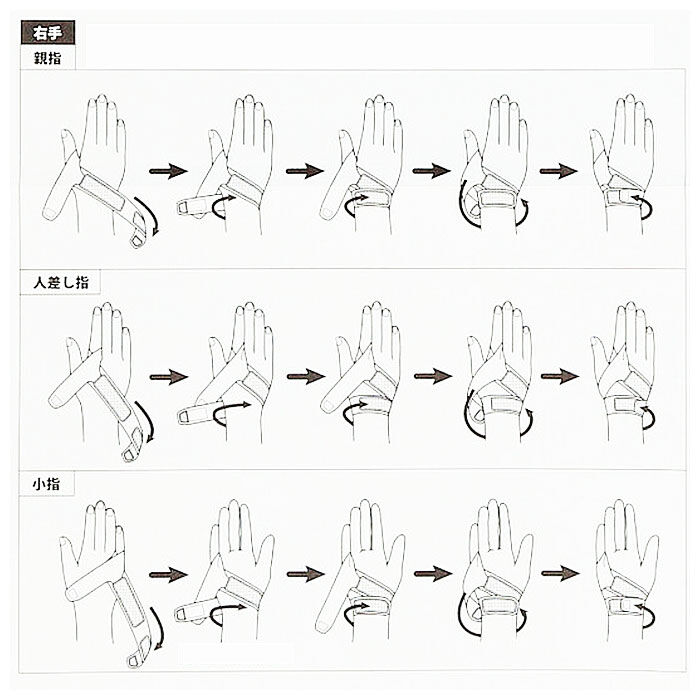 右手

親指

人差し指

小指