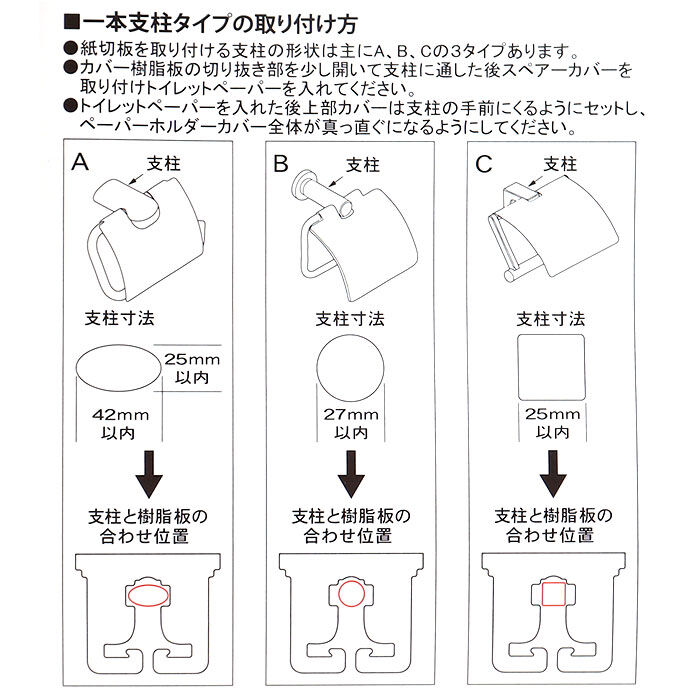 ■一本支柱タイプの取り付け方

●紙切板を取り付ける支柱の形状は主にA、B、Cの3タイプあります。

●カバー樹脂板の切り抜き部を少し開いて支柱に通した後スペアーカバーを取り付けトイレットペーパーを入れてください。

●トイレットペーパーを入れた後上部カバーは支柱の手前にくるようにセットし、ペーパーホルダーカバー全体が真っ直ぐになるようにしてください。

A

支柱

支柱寸法

25mm 以内

42mm 以内

支柱と樹脂板の合わせ位置

B

支柱

支柱寸法

27mm 以内

支柱と樹脂板の合わせ位置

C

支柱

支柱寸法

25mm 以内

支柱と樹脂板の合わせ位置